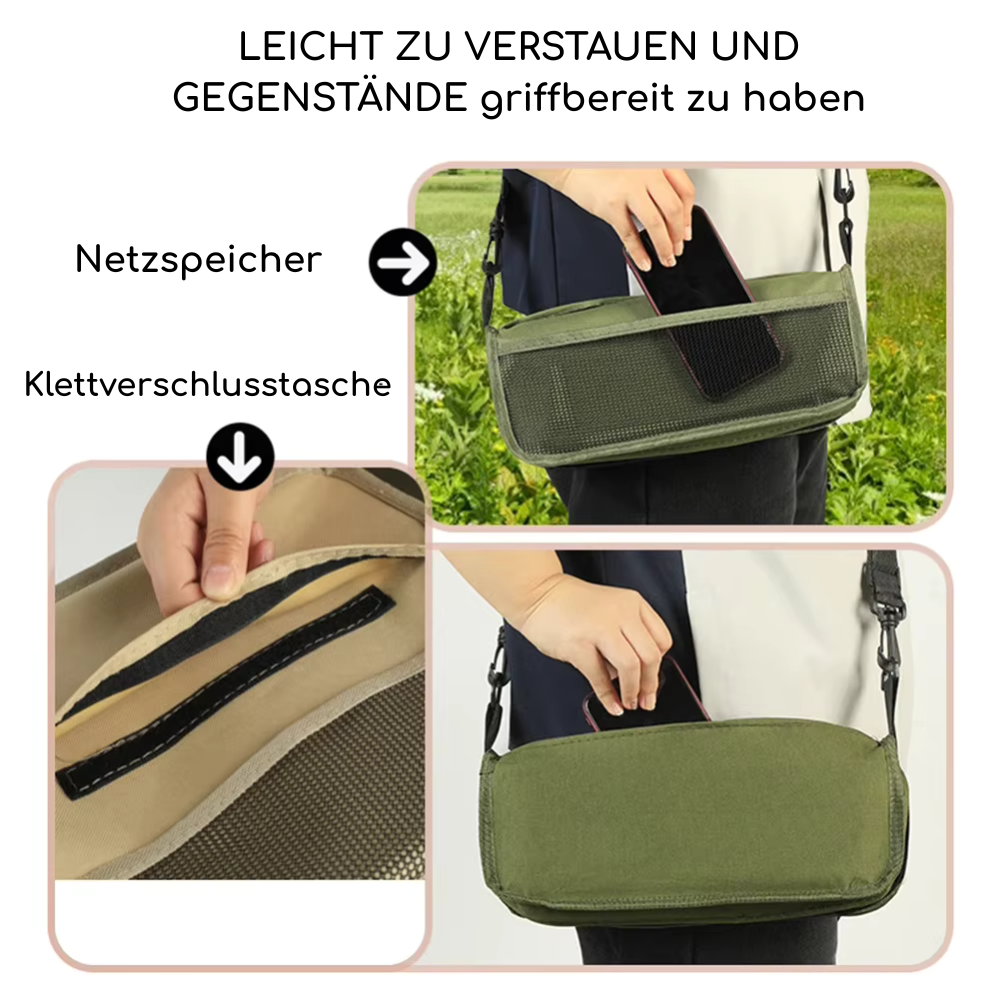 LEICHT ZU VERSTAUEN UND GEGENSTÄNDE griffbereit zu haben

Netzspeicher

Klettverschlusstasche