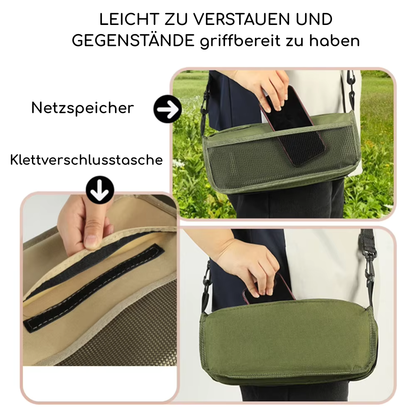 LEICHT ZU VERSTAUEN UND GEGENSTÄNDE griffbereit zu haben

Netzspeicher

Klettverschlusstasche